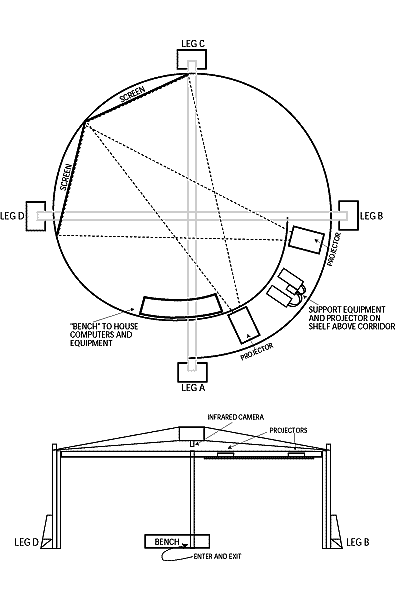 LEG C

SCREEN

SCREEN

LEG D

LEG B

PROJECTOR

SUPPORT EQUIPMENT AND PROJECTOR ON SHELF ABOVE CORRIDOR

"BENCH" TO HOUSE COMPUTERS AND EQUIPMENT

PROJECTOR

LEG A

INFRARED CAMERA

PROJECTORS

LEG D

BENCH

LEG B

ENTER AND EXIT